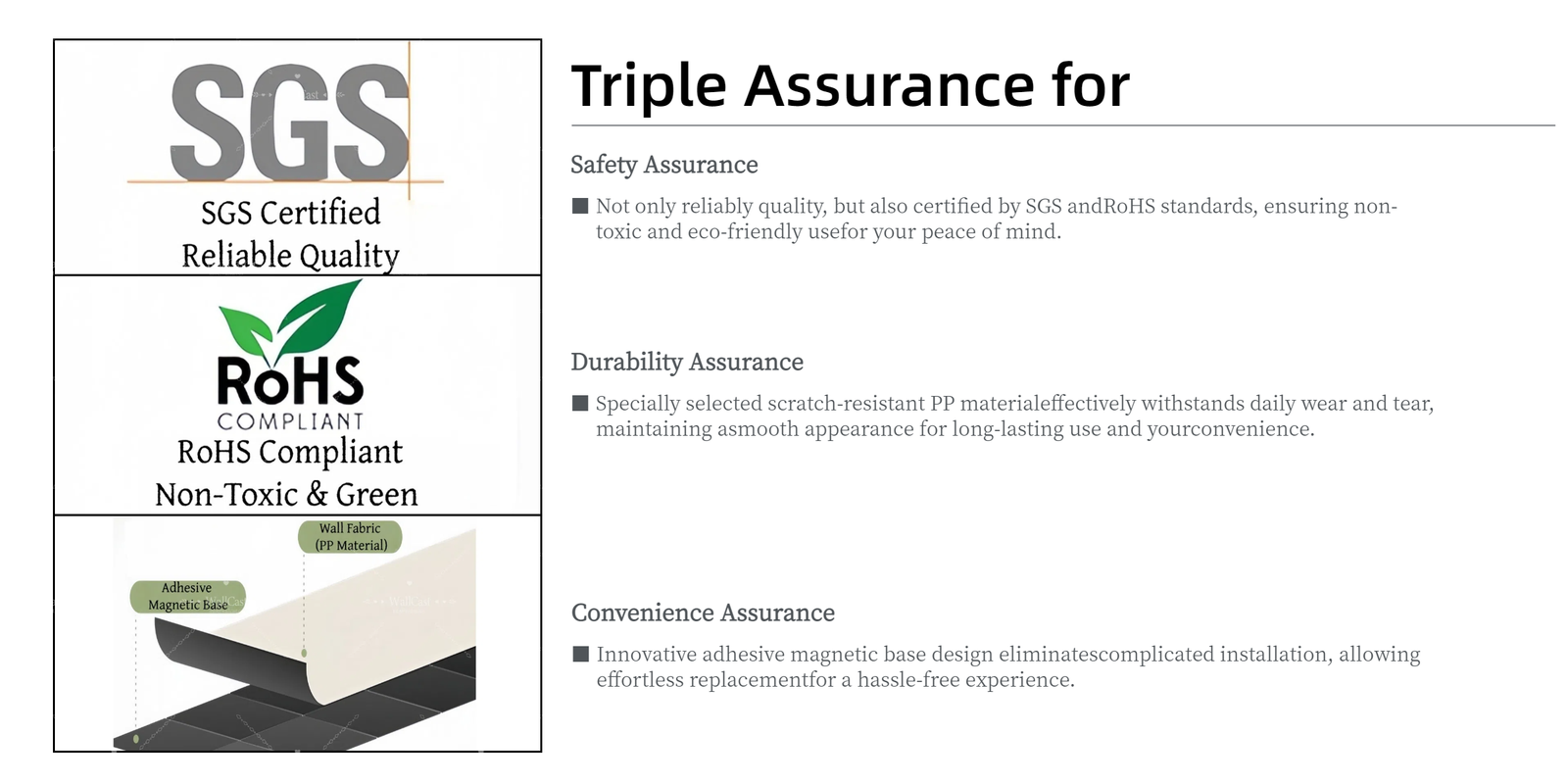 SGS

SGS Certified
Reliable Quality

RoHS
COMPLIANT
RoHS Compliant
Non-Toxic & Green

Wall Fabric
(PP Material)

Adhesive
Magnetic Base

Triple Assurance for

Safety Assurance

■ Not only reliably quality, but also certified by SGS andRoHS standards, ensuring non-toxic and eco-friendly usefor your peace of mind.

Durability Assurance

■ Specially selected scratch-resistant PP materialeffectively withstands daily wear and tear, maintaining asmooth appearance for long-lasting use and yourconvenience.

Convenience Assurance

■ Innovative adhesive magnetic base design eliminatescomplicated installation, allowing effortless replacementfor a hassle-free experience.