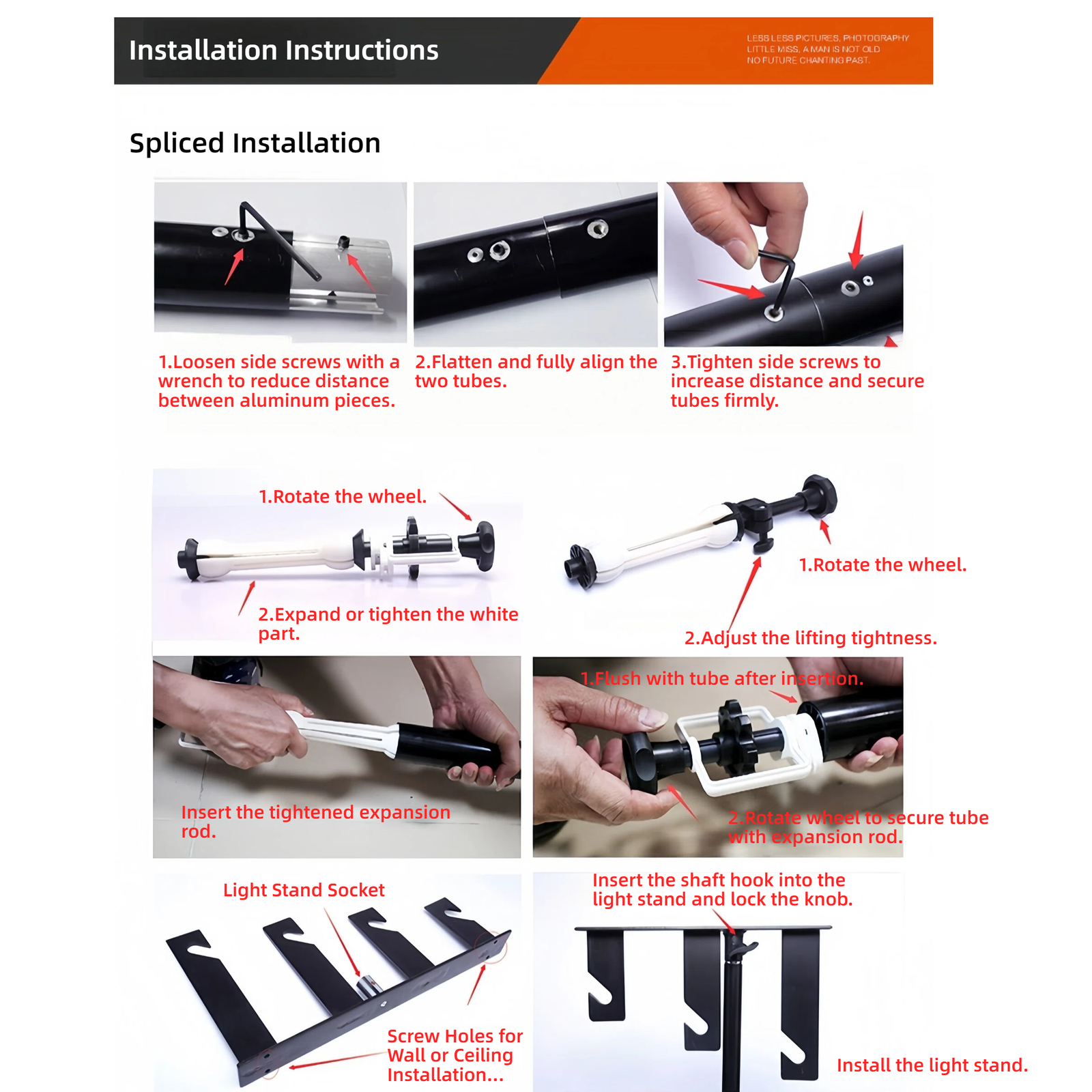 Installation Instructions

LESS LESS PICTURES, PHOTOGRAPHY
LITTLE MISS, A MAN IS NOT OLD
NO FUTURE CHANTING PAST.

Spliced Installation

1.Loosen side screws with a wrench to reduce distance between aluminum pieces.

2.Flatten and fully align the two tubes.

3.Tighten side screws to increase distance and secure tubes firmly.

1.Rotate the wheel.

2.Expand or tighten the white part.

1.Rotate the wheel.

2.Adjust the lifting tightness.

Insert the tightened expansion rod.

1.Flush with tube after insertion.

2.Rotate wheel to secure tube with expansion rod.

Light Stand Socket

Screw Holes for Wall or Ceiling Installation...

Insert the shaft hook into the light stand and lock the knob.

Install the light stand.