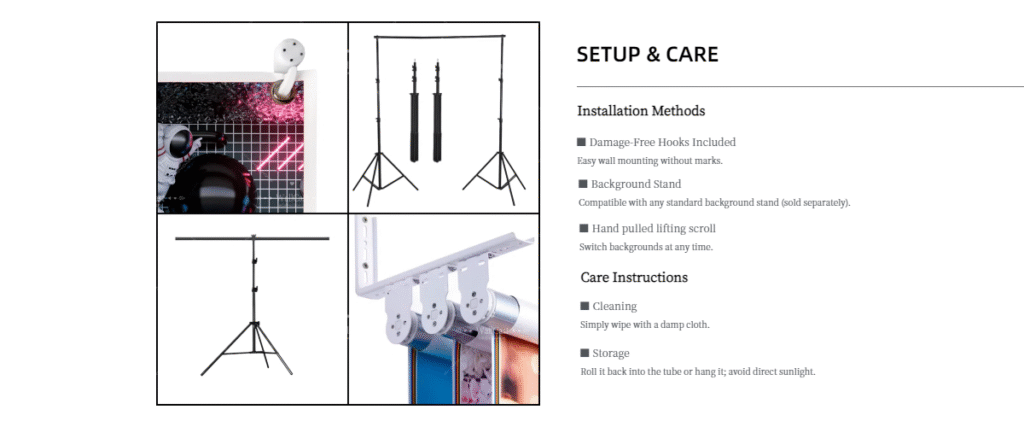 SETUP & CARE

Installation Methods

■ Damage-Free Hooks Included
Easy wall mounting without marks.

■ Background Stand
Compatible with any standard background stand (sold separately).

■ Hand pulled lifting scroll
Switch backgrounds at any time.

Care Instructions

■ Cleaning
Simply wipe with a damp cloth.

■ Storage
Roll it back into the tube or hang it; avoid direct sunlight.